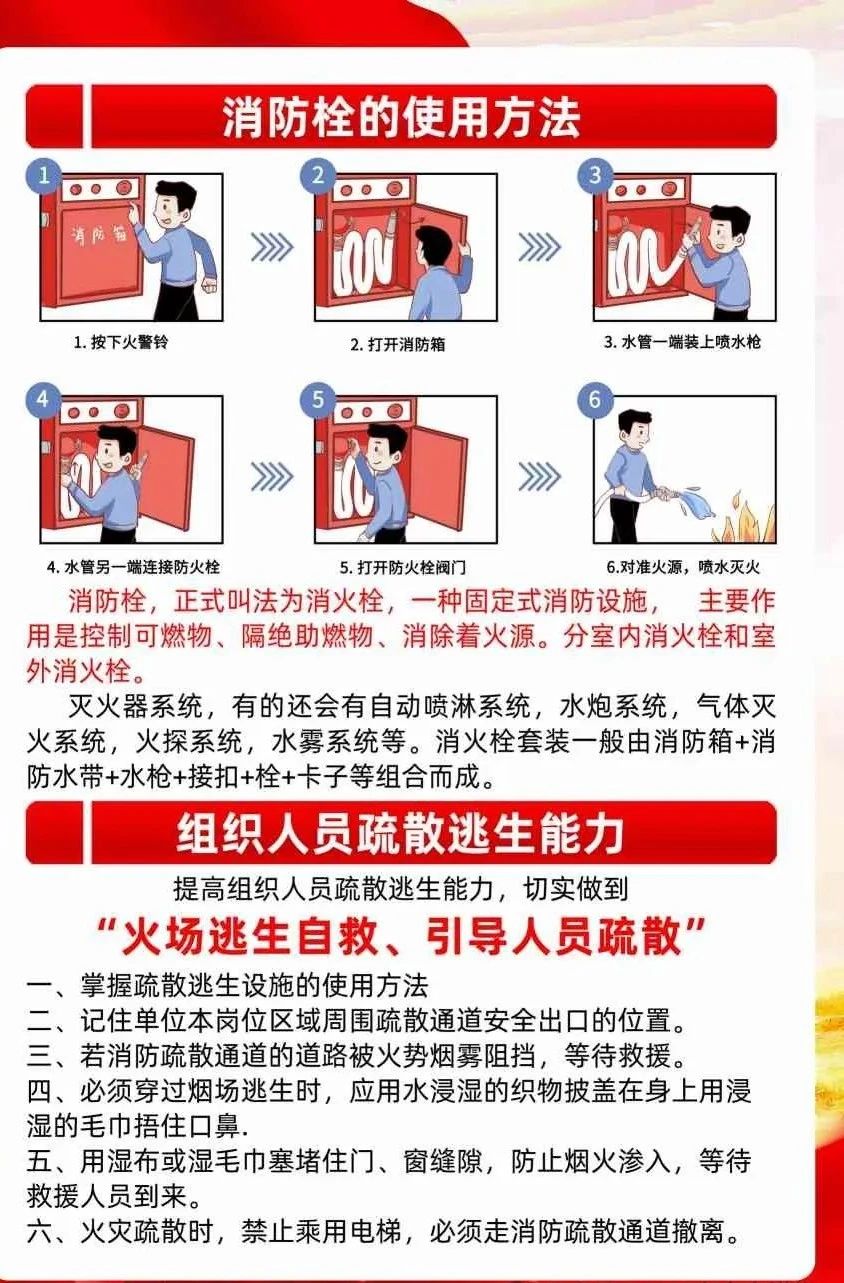 消防栓的使用方法

1

消防箱

1. 按下火警铃

2

2. 打开消防箱

3

3. 水管一端装上喷水枪

4

4. 水管另一端连接防火栓

5

5. 打开防火栓阀门

6

6.对准火源，喷水灭火

消防栓，正式叫法为消火栓，一种固定式消防设施， 主要作用是控制可燃物、隔绝助燃物、消除着火源。分室内消火栓和室外消火栓。

灭火器系统，有的还会有自动喷淋系统，水炮系统，气体灭火系统，火探系统，水雾系统等。消火栓套装一般由消防箱+消防水带+水枪+接扣+栓+卡子等组合而成。

组织人员疏散逃生能力

提高组织人员疏散逃生能力，切实做到

“火场逃生自救、引导人员疏散”

一、掌握疏散逃生设施的使用方法
二、记住单位本岗位区域周围疏散通道安全出口的位置。
三、若消防疏散通道的道路被火势烟雾阻挡，等待救援。
四、必须穿过烟场逃生时，应用水浸湿的织物披盖在身上用浸湿的毛巾捂住口鼻.
五、用湿布或湿毛巾塞堵住门、窗缝隙，防止烟火渗入，等待救援人员到来。
六、火灾疏散时，禁止乘用电梯，必须走消防疏散通道撤离。